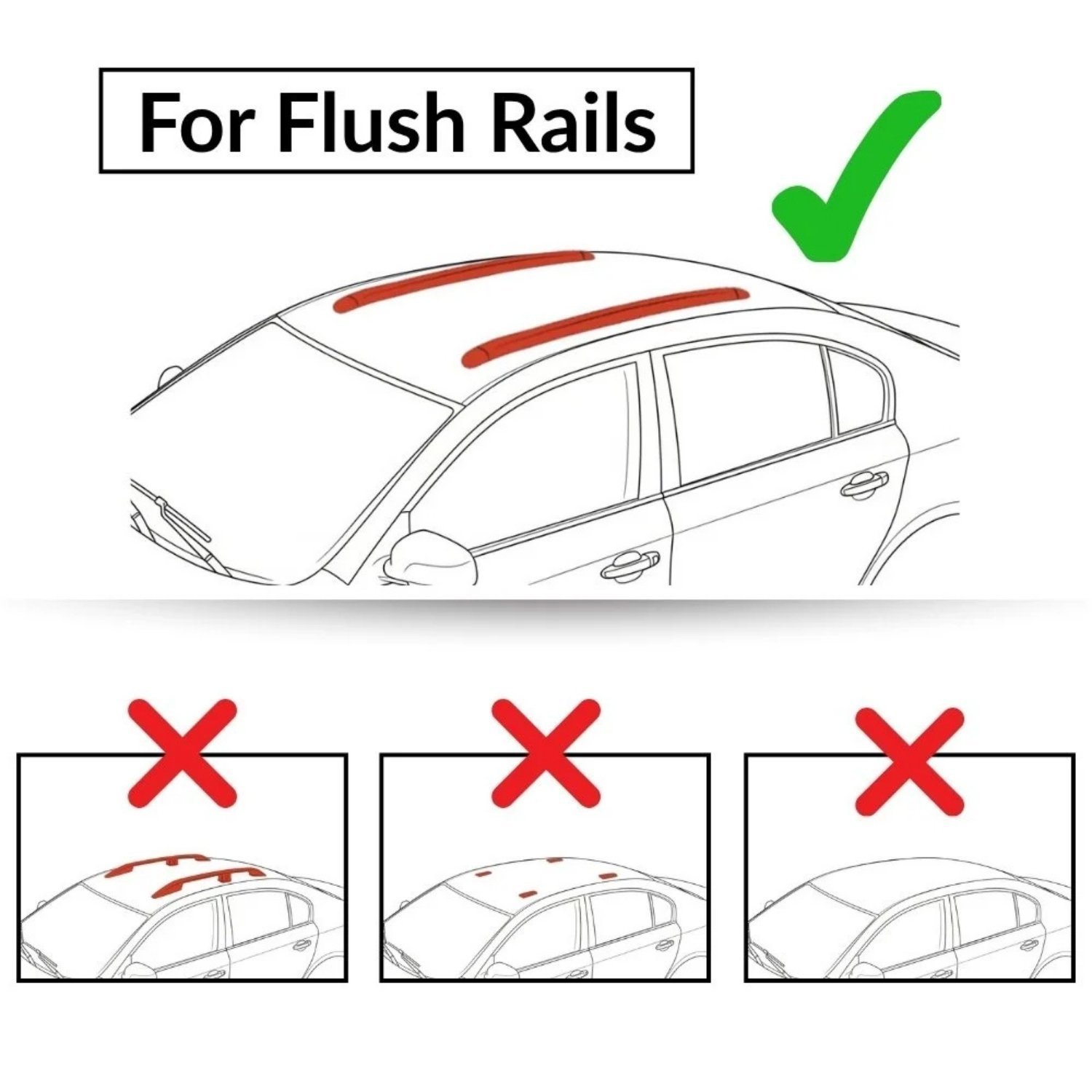 For Flush Rails