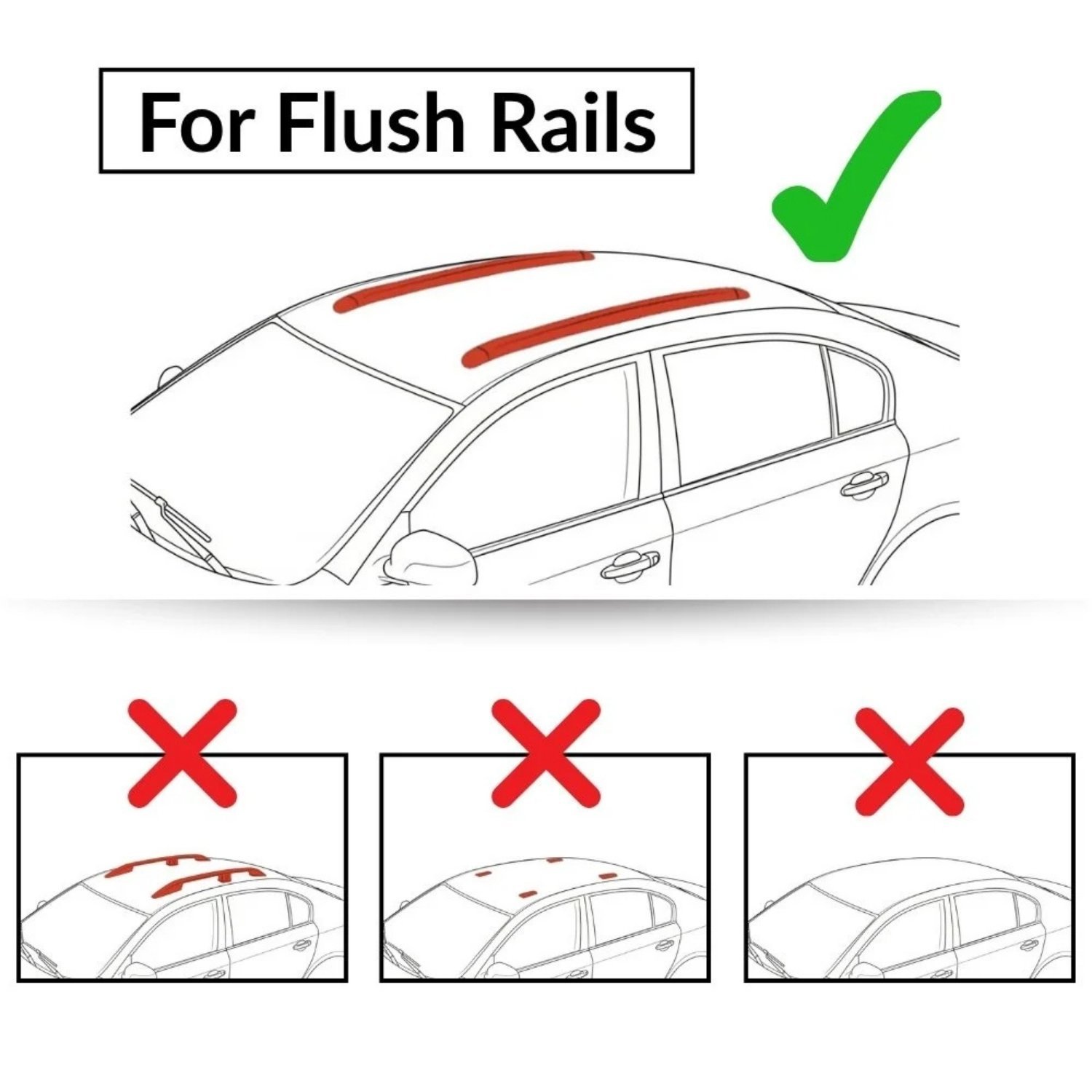 For Flush Rails