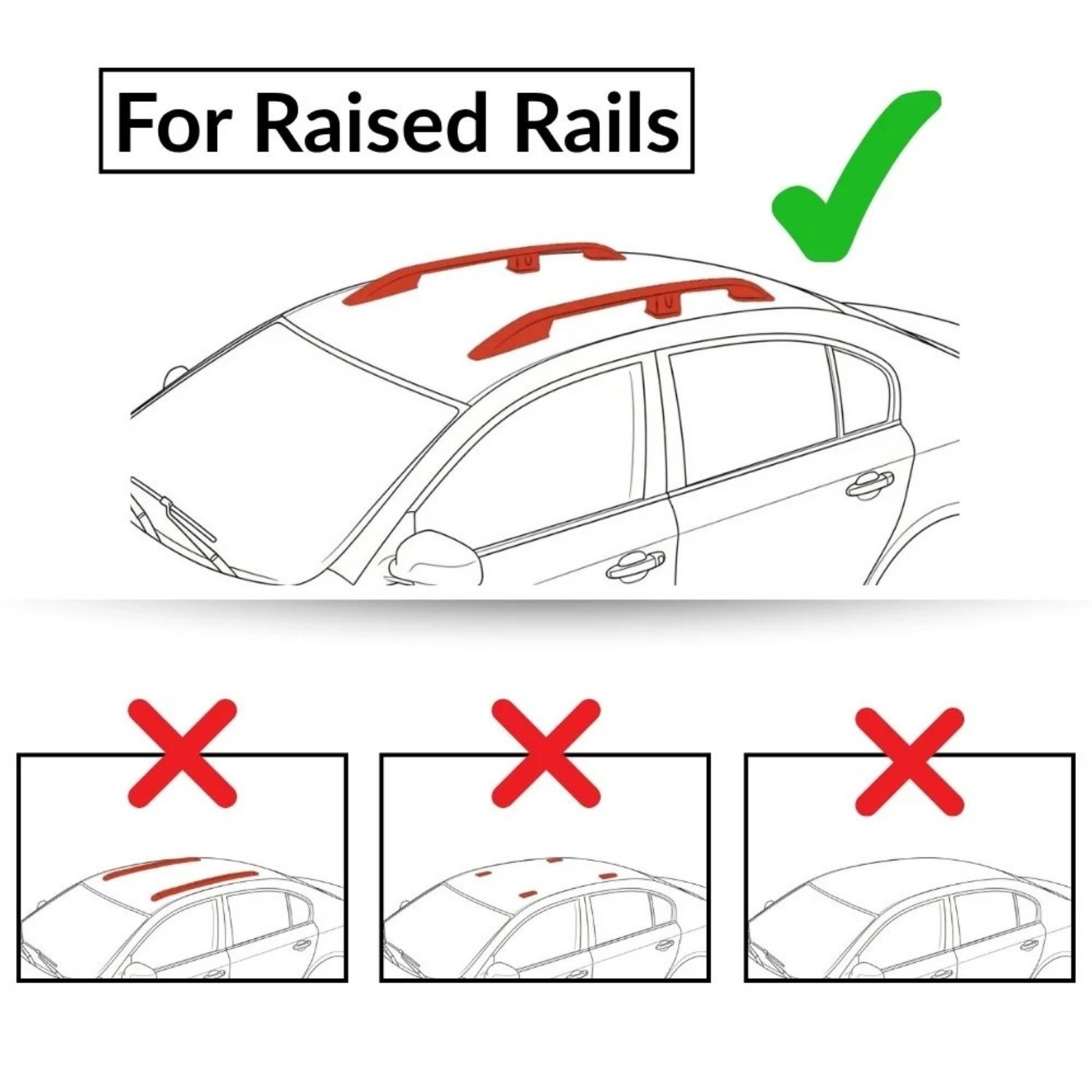 For Raised Rails